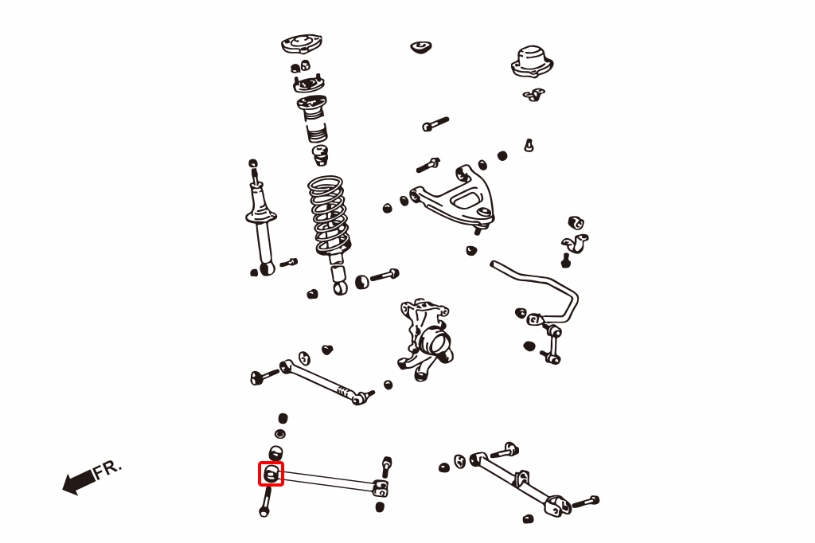 FR.