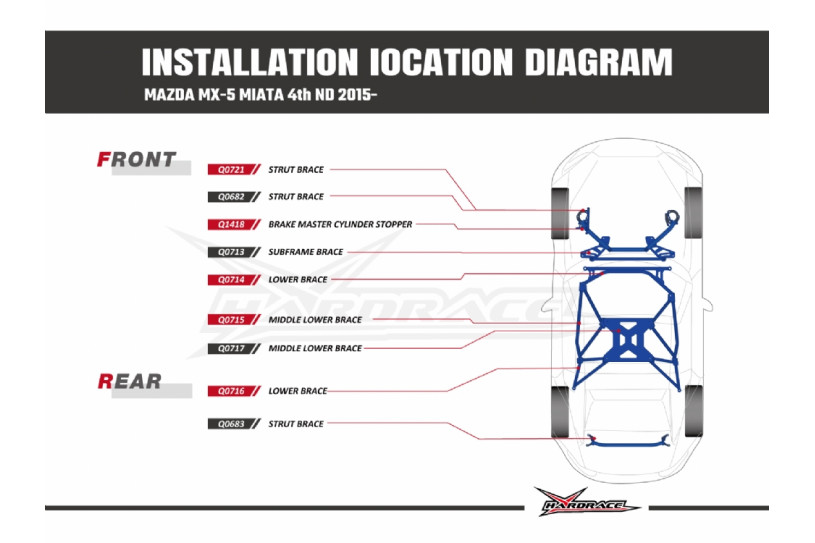 INSTALLATION IOCATION DIAGRAM
MAZDA MX-5 MIATA 4th ND 2015-

FRONT

Q0721 STRUT BRACE
Q0682 STRUT BRACE
Q1418 BRAKE MASTER CYLINDER STOPPER
Q0713 SUBFRAME BRACE
Q0714 LOWER BRACE
Q0715 MIDDLE LOWER BRACE
Q0717 MIDDLE LOWER BRACE

REAR

Q0716 LOWER BRACE
Q0683 STRUT BRACE

HARDRACE

HARDRACE