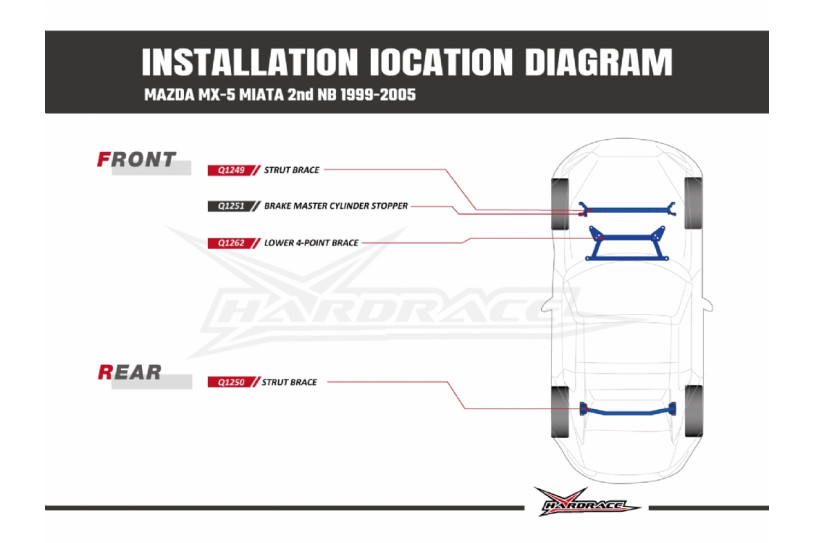 INSTALLATION IOCATION DIAGRAM
MAZDA MX-5 MIATA 2nd NB 1999-2005

FRONT
Q1249 STRUT BRACE
Q1251 BRAKE MASTER CYLINDER STOPPER
Q1262 LOWER 4-POINT BRACE

HARDRACE

REAR
Q1250 STRUT BRACE

HARDRACE