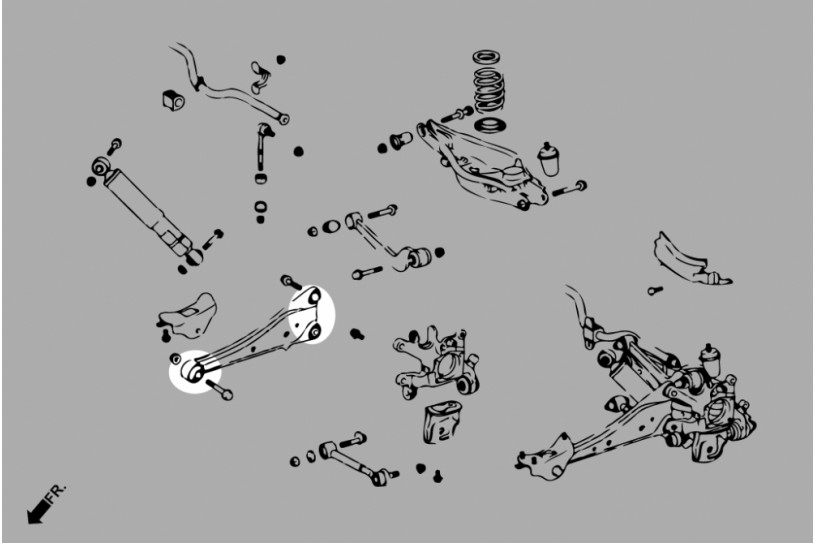 FR.