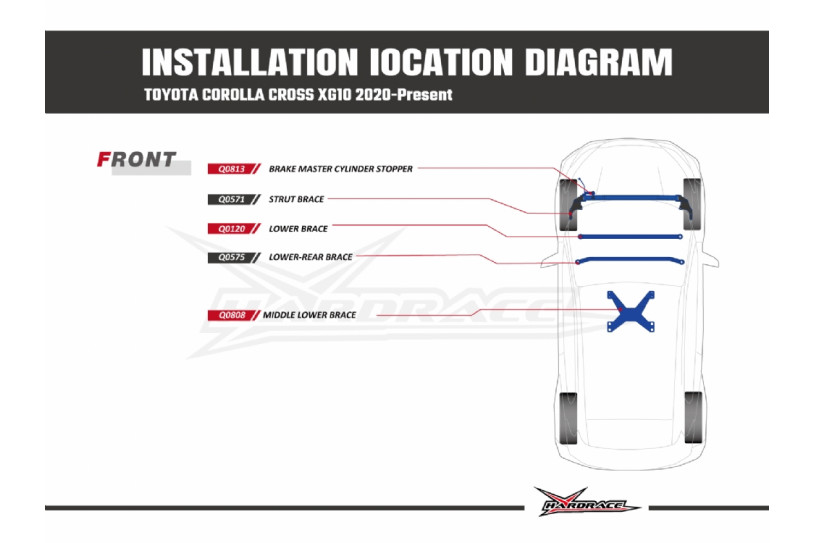 INSTALLATION IOCATION DIAGRAM
TOYOTA COROLLA CROSS XG10 2020-Present

FRONT

Q0813 BRAKE MASTER CYLINDER STOPPER
Q0571 STRUT BRACE
Q0120 LOWER BRACE
Q0575 LOWER-REAR BRACE
Q0808 MIDDLE LOWER BRACE

HARDRACE

HARDRACE