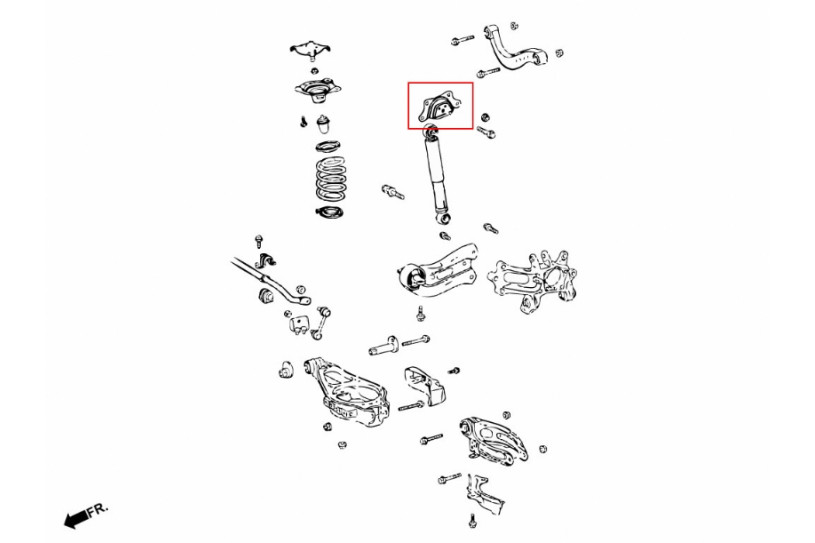 FR.