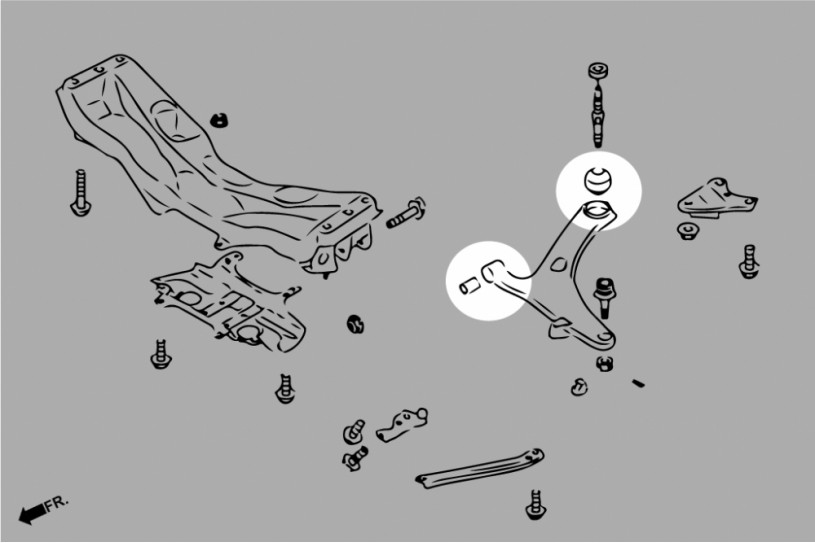 FR.