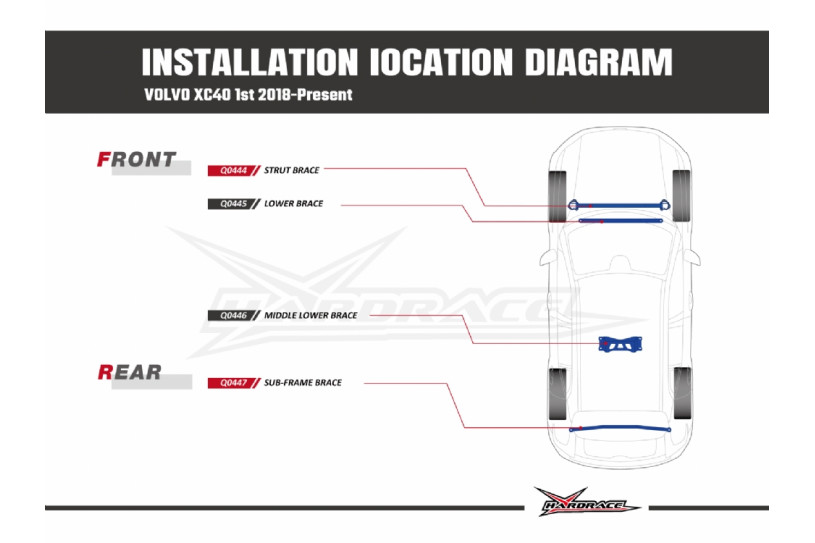 INSTALLATION IOCATION DIAGRAM
VOLVO XC40 1st 2018-Present

FRONT
Q0444 / STRUT BRACE
Q0445 / LOWER BRACE

HARDRACE

Q0446 / MIDDLE LOWER BRACE

REAR
Q0447 / SUB-FRAME BRACE

HARDRACE