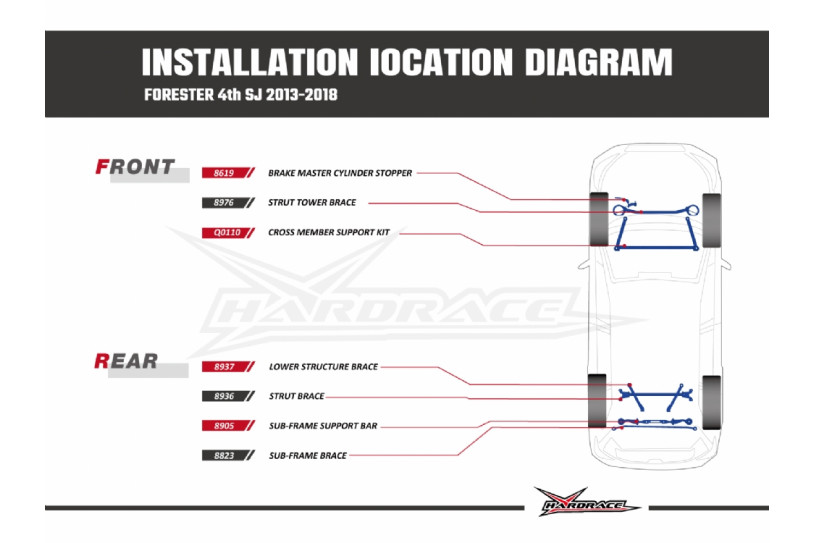 INSTALLATION IOCATION DIAGRAM
FORESTER 4th SJ 2013-2018

FRONT
8619 BRAKE MASTER CYLINDER STOPPER
8976 STRUT TOWER BRACE
Q0110 CROSS MEMBER SUPPORT KIT

HARDRACE

REAR
8937 LOWER STRUCTURE BRACE
8936 STRUT BRACE
8905 SUB-FRAME SUPPORT BAR
8823 SUB-FRAME BRACE

HARDRACE