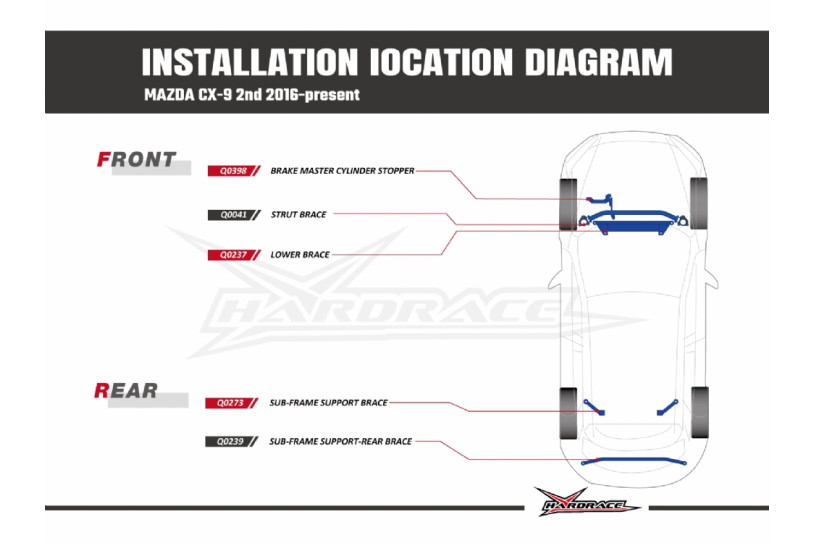 INSTALLATION IOCATION DIAGRAM
MAZDA CX-9 2nd 2016-present

FRONT

Q0398 BRAKE MASTER CYLINDER STOPPER

Q0041 STRUT BRACE

Q0237 LOWER BRACE

HARDRACE

REAR

Q0273 SUB-FRAME SUPPORT BRACE

Q0239 SUB-FRAME SUPPORT-REAR BRACE

HARDRACE