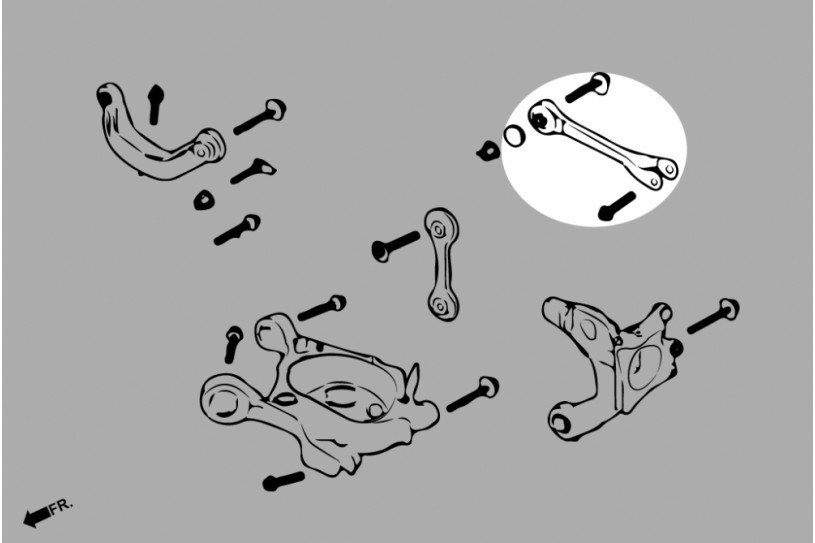 FR.