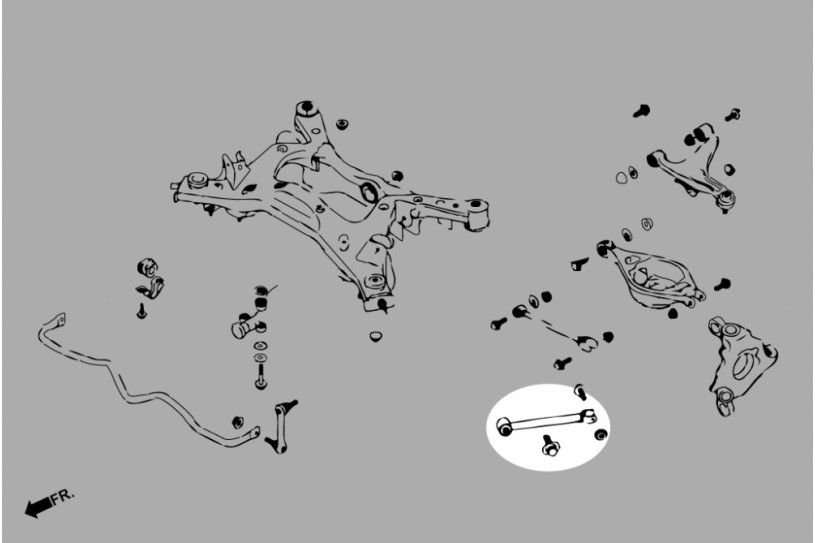 FR.