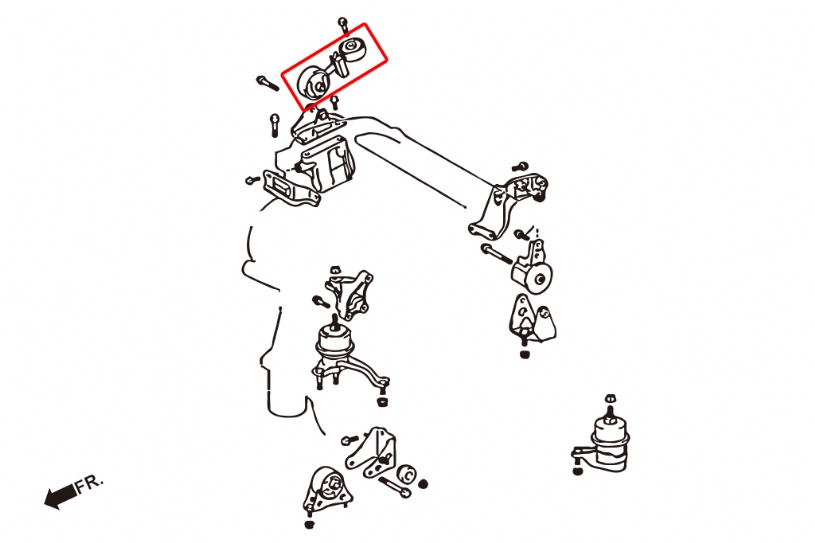 FR.