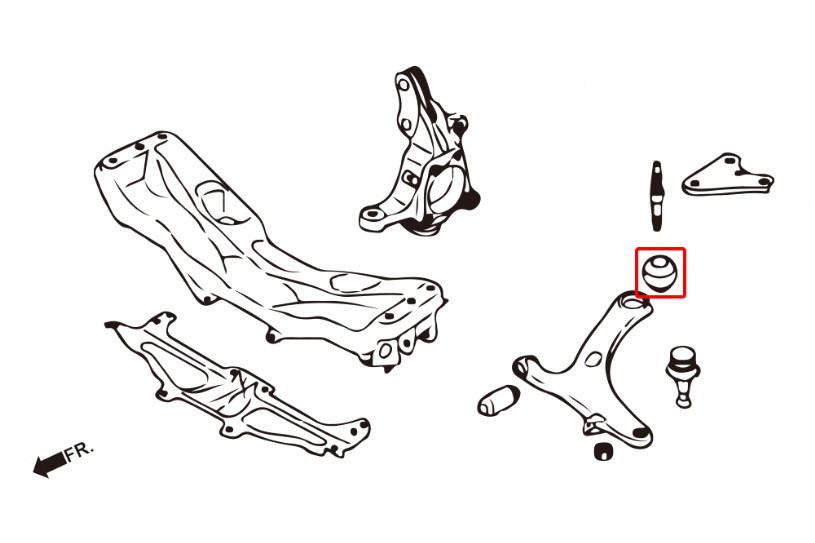 FR.