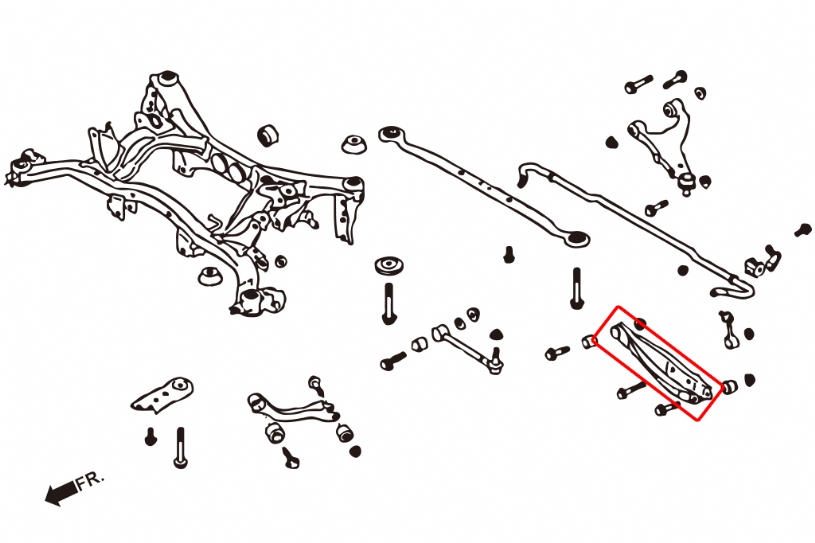 FR.