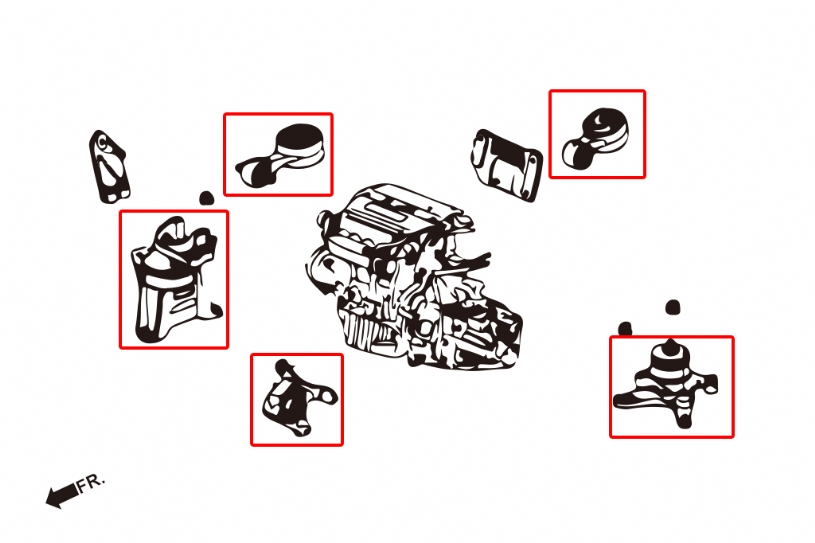 FR.