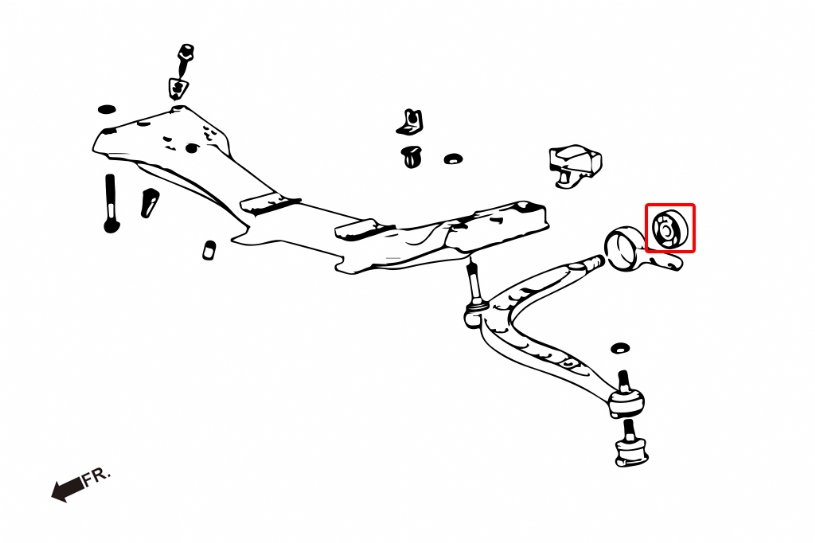 FR.