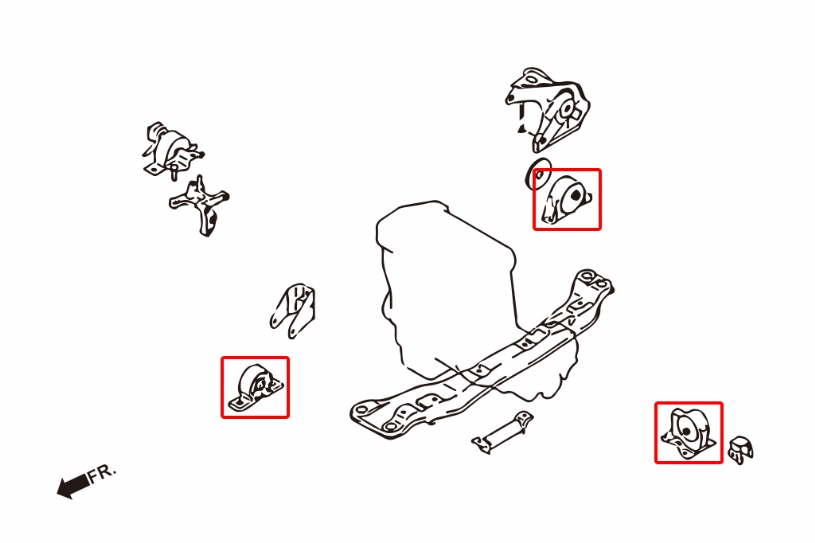 FR.