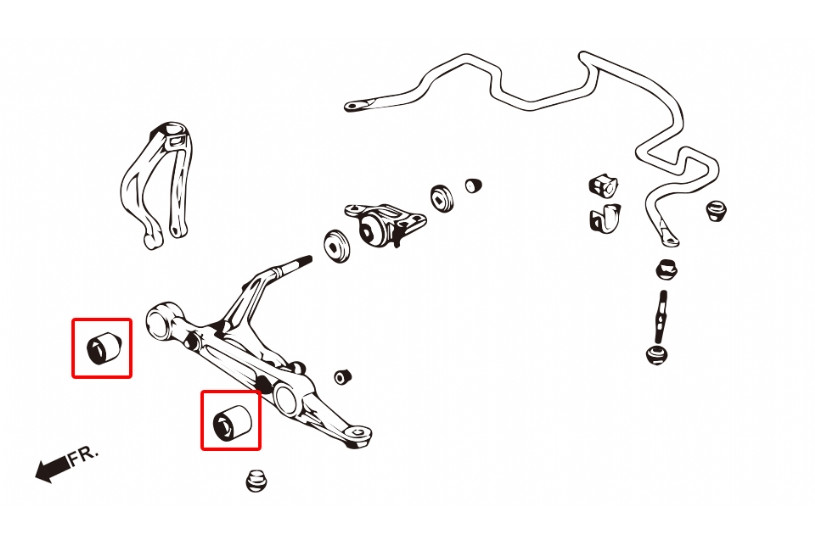 FR.