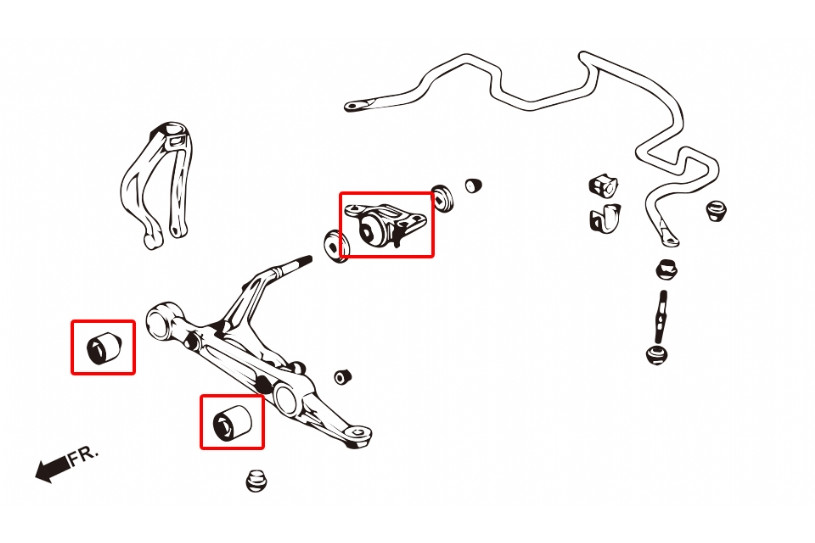 FR.