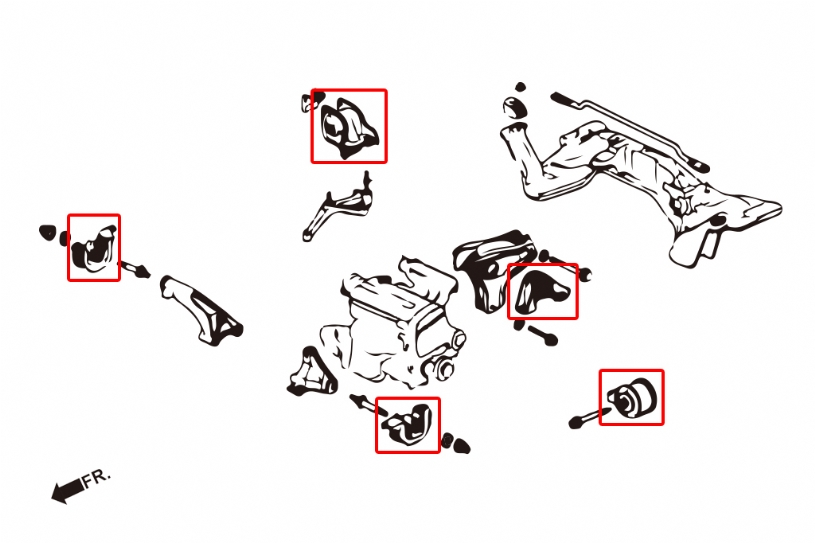 FR.