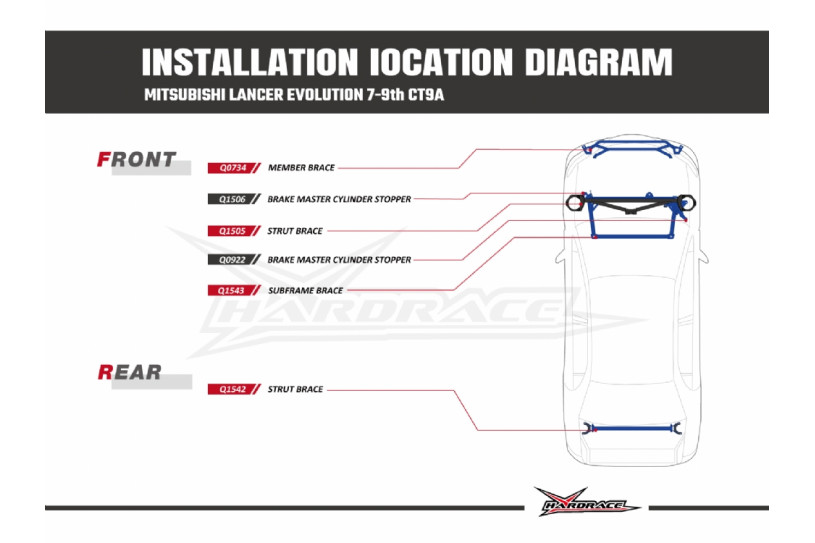 INSTALLATION IOCATION DIAGRAM
MITSUBISHI LANCER EVOLUTION 7-9th CT9A

FRONT

Q0734 / MEMBER BRACE

Q1506 / BRAKE MASTER CYLINDER STOPPER

Q1505 / STRUT BRACE

Q0922 / BRAKE MASTER CYLINDER STOPPER

Q1543 / SUBFRAME BRACE

HARDRACE

REAR

Q1542 / STRUT BRACE

HARDRACE