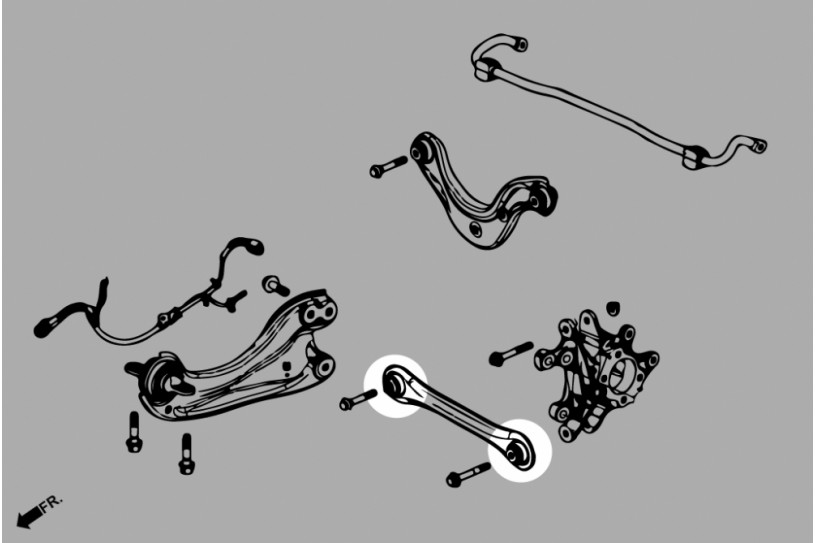 FR.